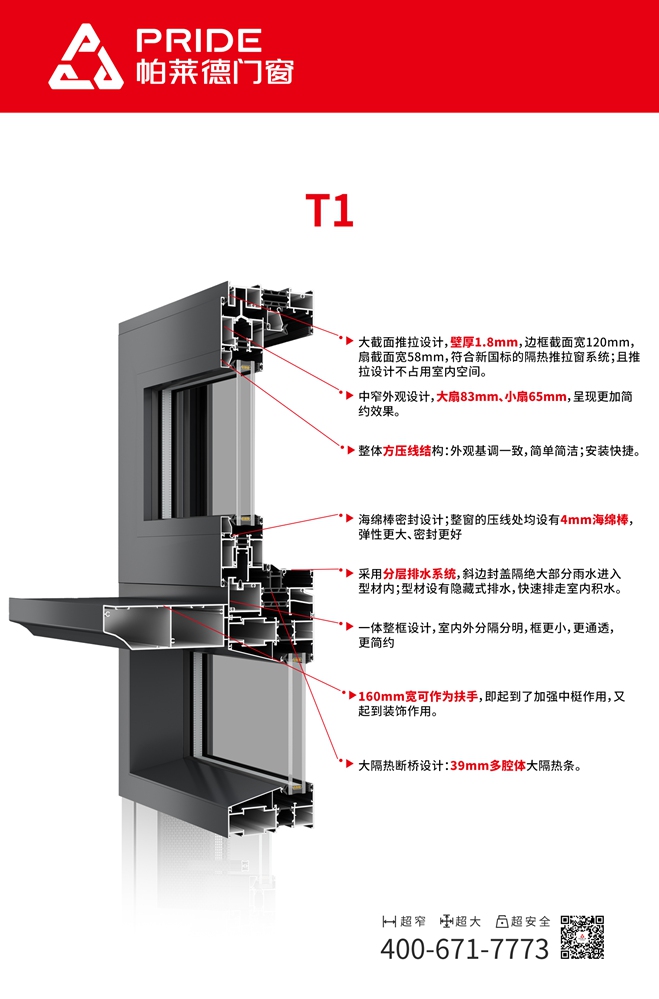 PRIDE
帕莱德门窗

T1

大截面推拉设计，壁厚1.8mm，边框截面宽120mm，扇截面宽58mm，符合新国标的隔热推拉窗系统；且推拉设计不占用室内空间。

中窄外观设计，大扇83mm、小扇65mm，呈现更加简约效果。

整体方压线结构：外观基调一致，简单简洁；安装快捷。

海绵棒密封设计；整窗的压线处均设有4mm海绵棒，弹性更大、密封更好

采用分层排水系统，斜边封盖隔绝大部分雨水进入型材内；型材设有隐藏式排水，快速排走室内积水。

一体整框设计，室内外分隔分明，框更小，更通透，更简约

160mm宽可作为扶手，即起到了加强中梃作用，又起到装饰作用。

大隔热断桥设计：39mm多腔体大隔热条。

超窄 超大 超安全
400-671-7773